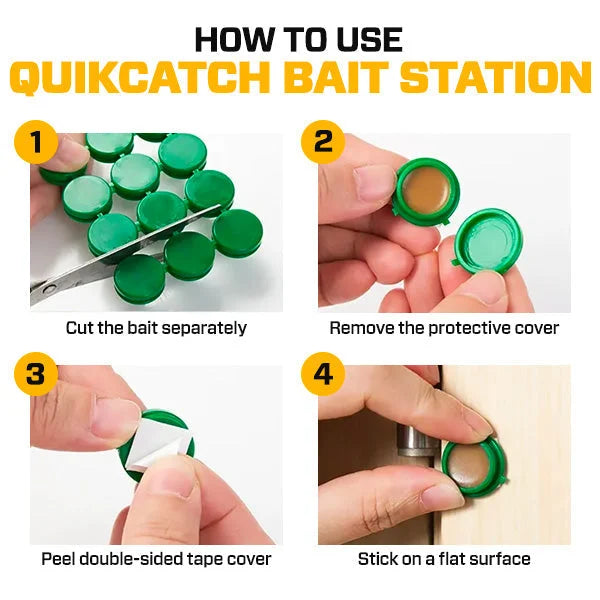 HOW TO USE
QUIKCATCH BAIT STATION

1
Cut the bait separately

2
Remove the protective cover

3
Peel double-sided tape cover

4
Stick on a flat surface